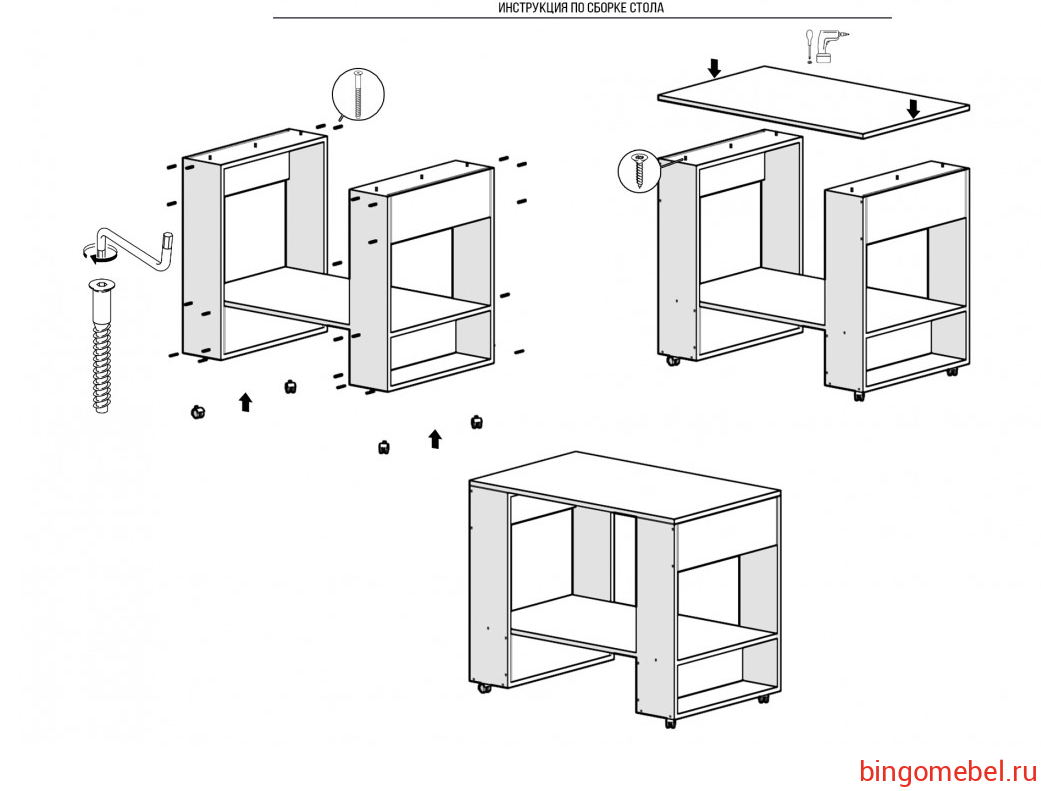 ИНСТРУКЦИЯ ПО СБОРКЕ СТОЛА

bingomebel.ru