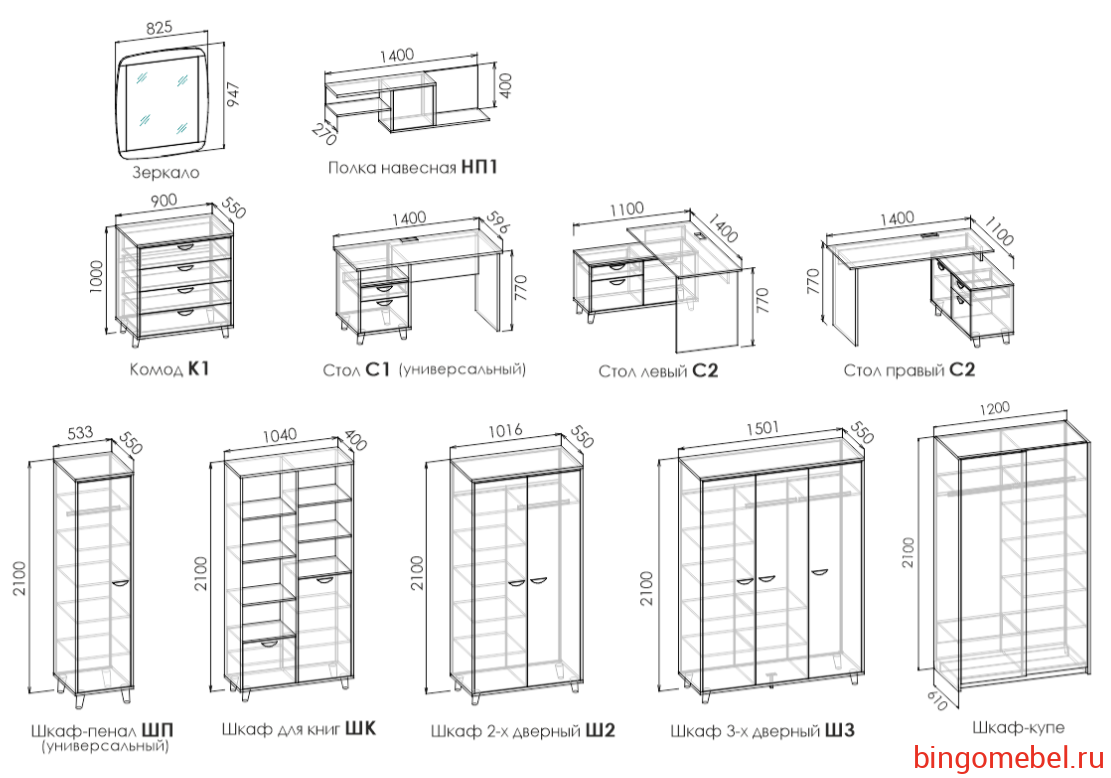 825
947
Зеркало

1400
400
270
Полка навесная НП1

900
550
1000
Комод К1

1400
596
770
Стол С1 (универсальный)

1100
1400
770
Стол левый С2

1400
1100
770
Стол правый С2

533
550
2100
Шкаф-пенал ШП (универсальный)

1040
400
2100
Шкаф для книг ШК

1016
550
2100
Шкаф 2-х дверный Ш2

1501
550
2100
Шкаф 3-х дверный Ш3

1200
2100
610
Шкаф-купе

bingomebel.ru