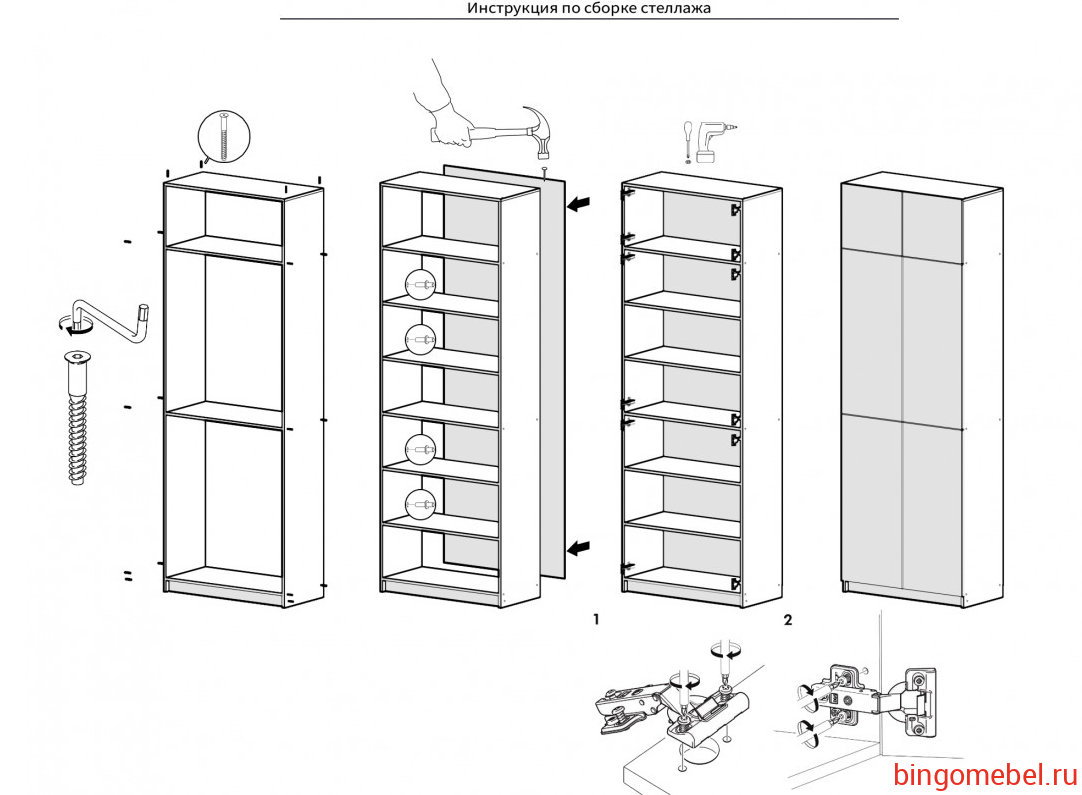 Инструкция по сборке стеллажа

1

2

bingomebel.ru